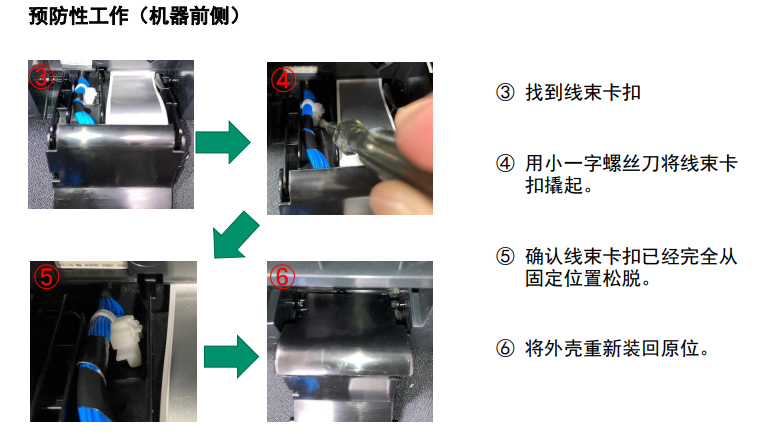 预防性工作（机器前侧）

③

④

⑤

⑥

③ 找到线束卡扣

④ 用小一字螺丝刀将线束卡扣撬起。

⑤ 确认线束卡扣已经完全从固定位置松脱。

⑥ 将外壳重新装回原位。